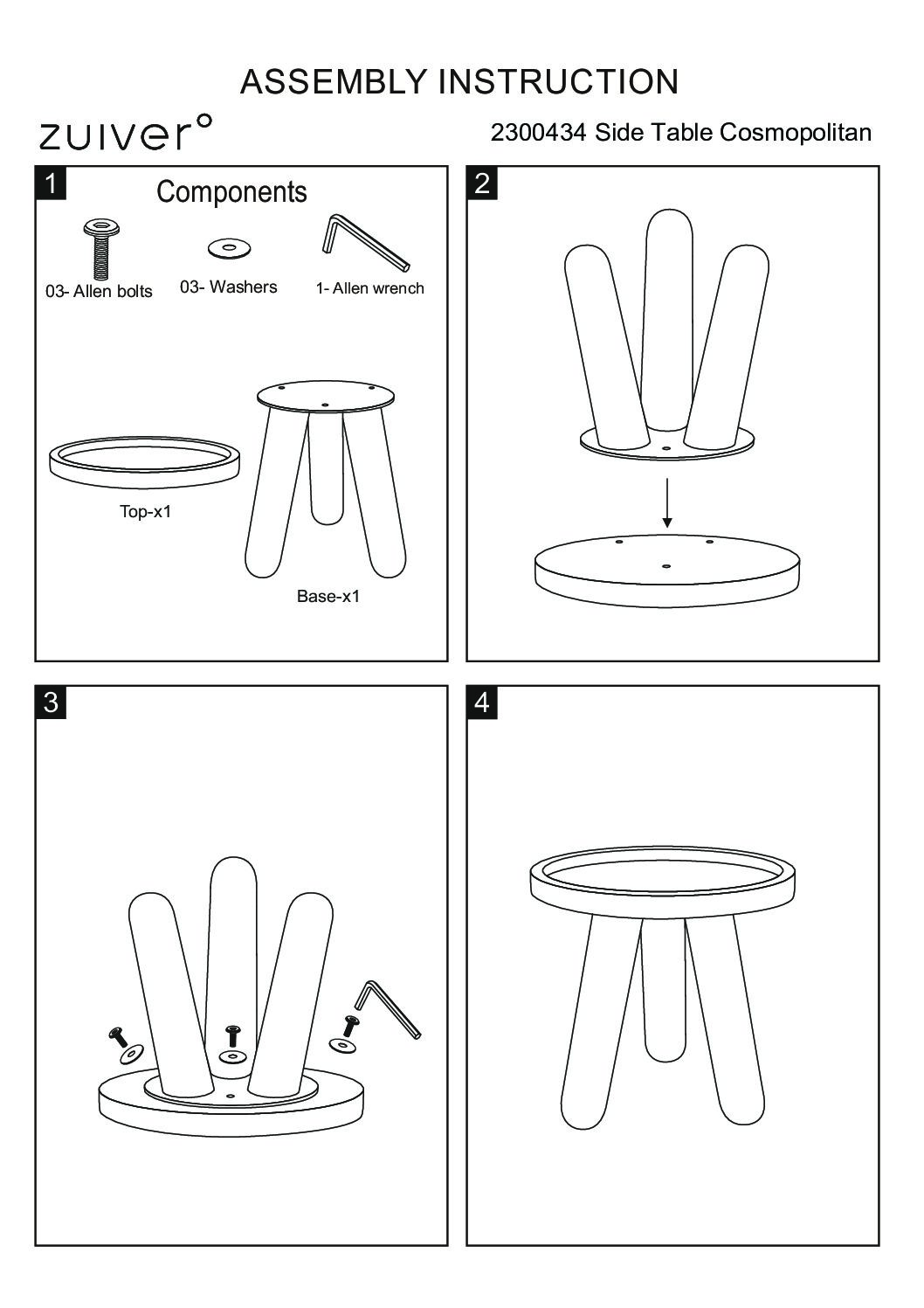 ASSEMBLY INSTRUCTION

zuiver°

2300434 Side Table Cosmopolitan

1

Components

03- Allen bolts

03- Washers

1- Allen wrench

Top-x1

Base-x1

2

3

4